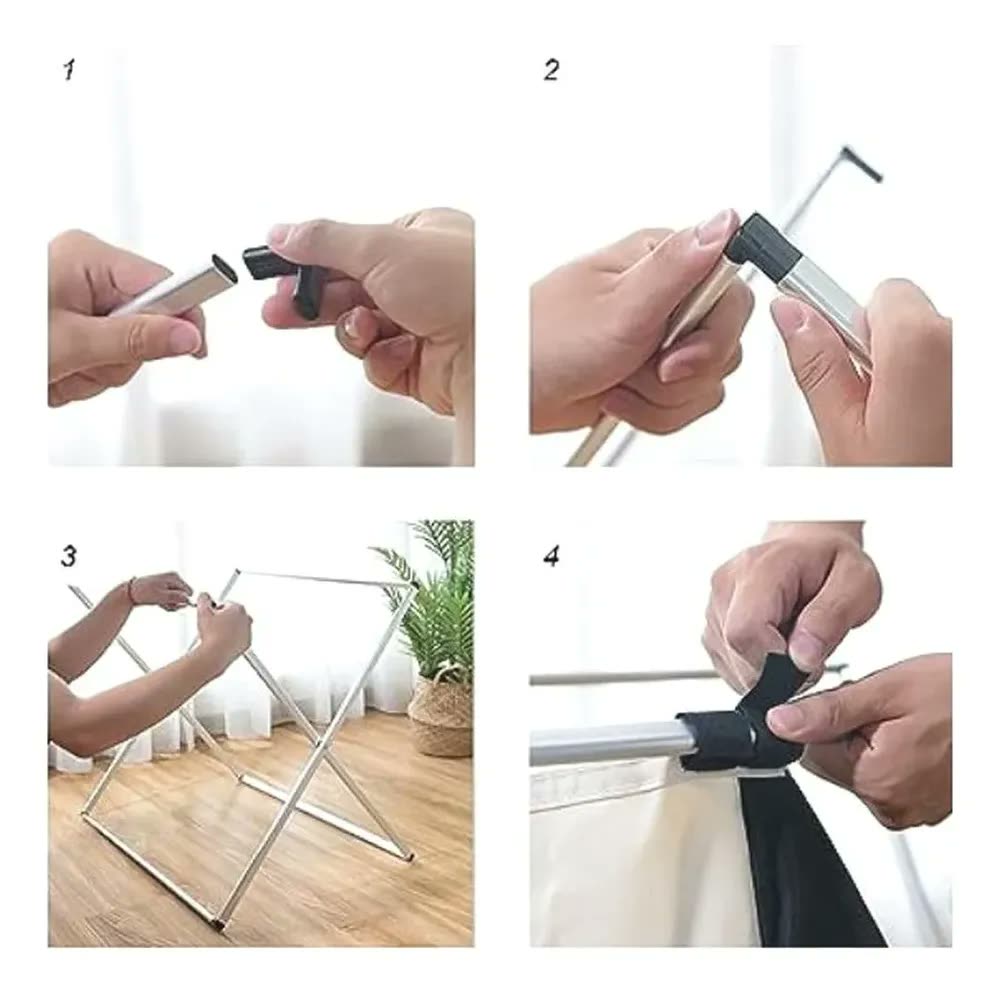 1

2

3

4