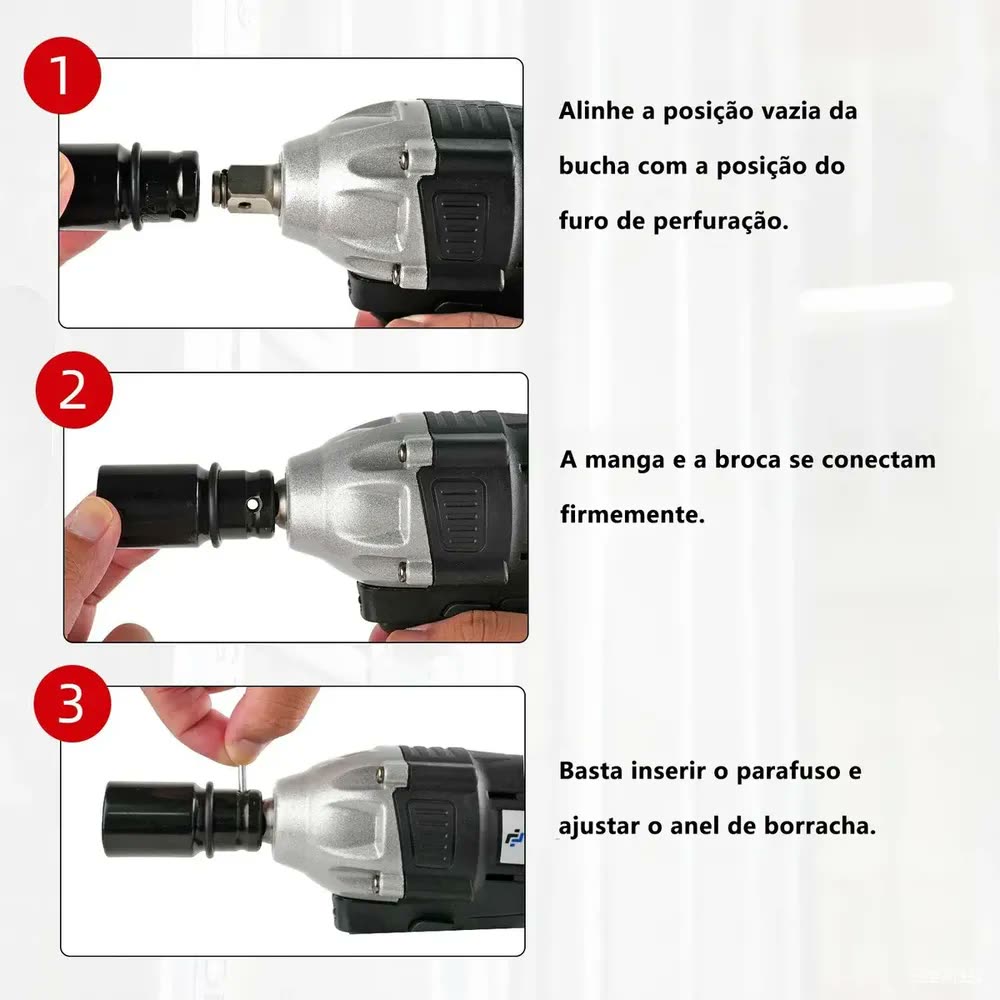 1

Alinhe a posição vazia da bucha com a posição do furo de perfuração.

2

A manga e a broca se conectam firmemente.

3

Basta inserir o parafuso e ajustar o anel de borracha.