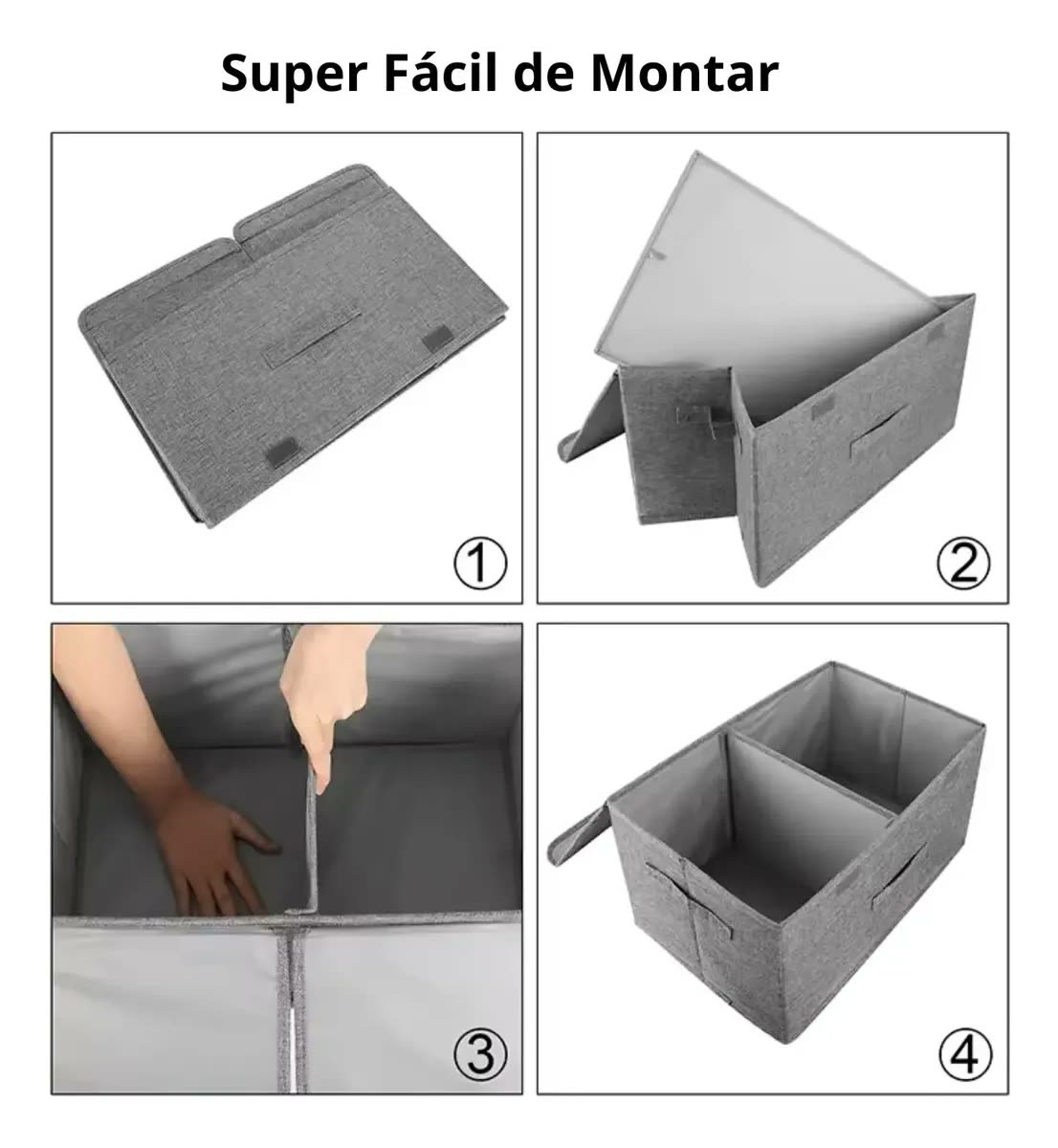 Super Fácil de Montar

①

②

③

④